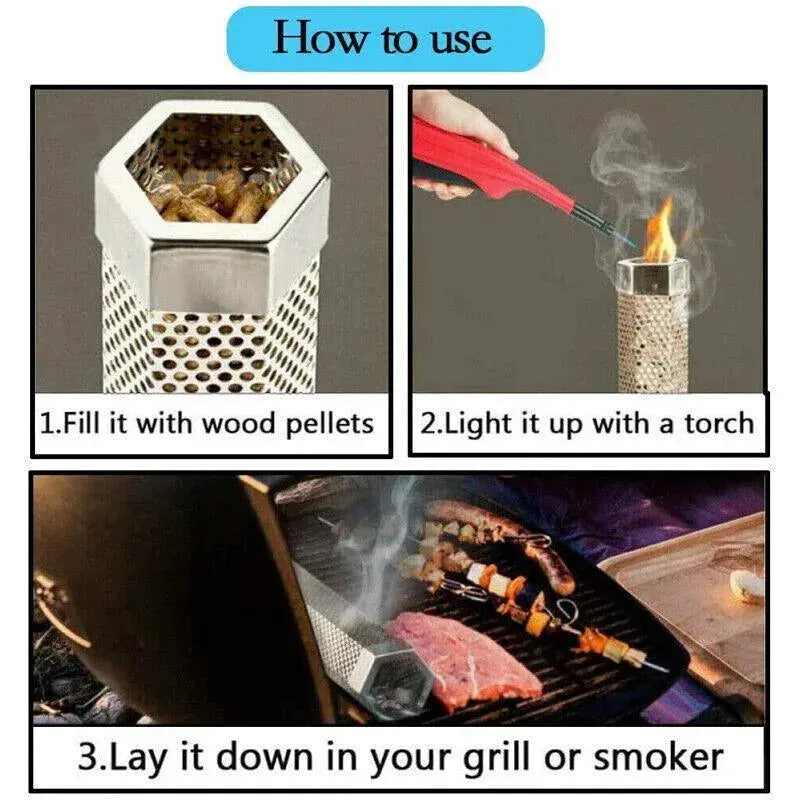 How to use

1.Fill it with wood pellets

2.Light it up with a torch

3.Lay it down in your grill or smoker